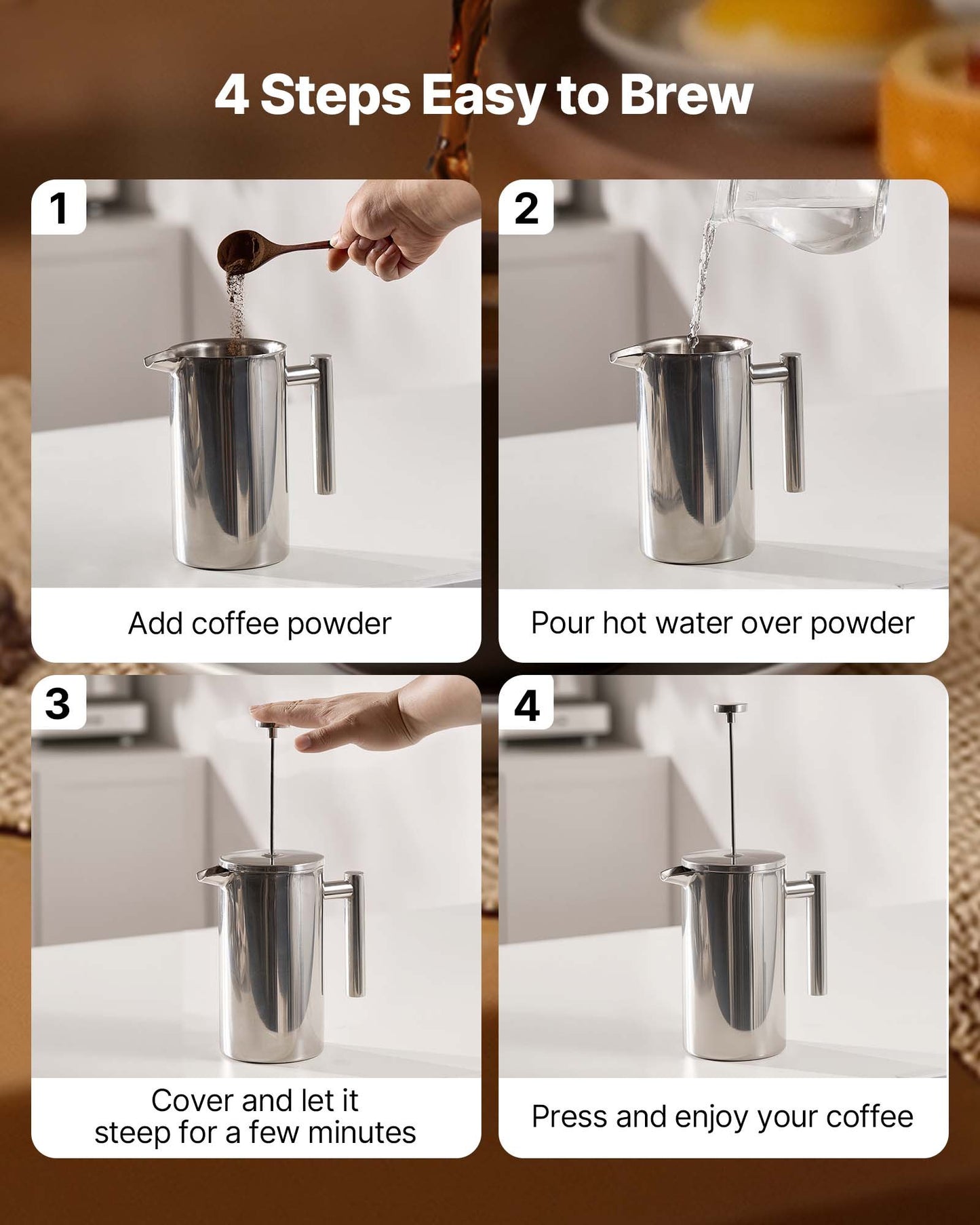 4 Steps Easy to Brew

1

Add coffee powder

2

Pour hot water over powder

3

Cover and let it steep for a few minutes

4

Press and enjoy your coffee