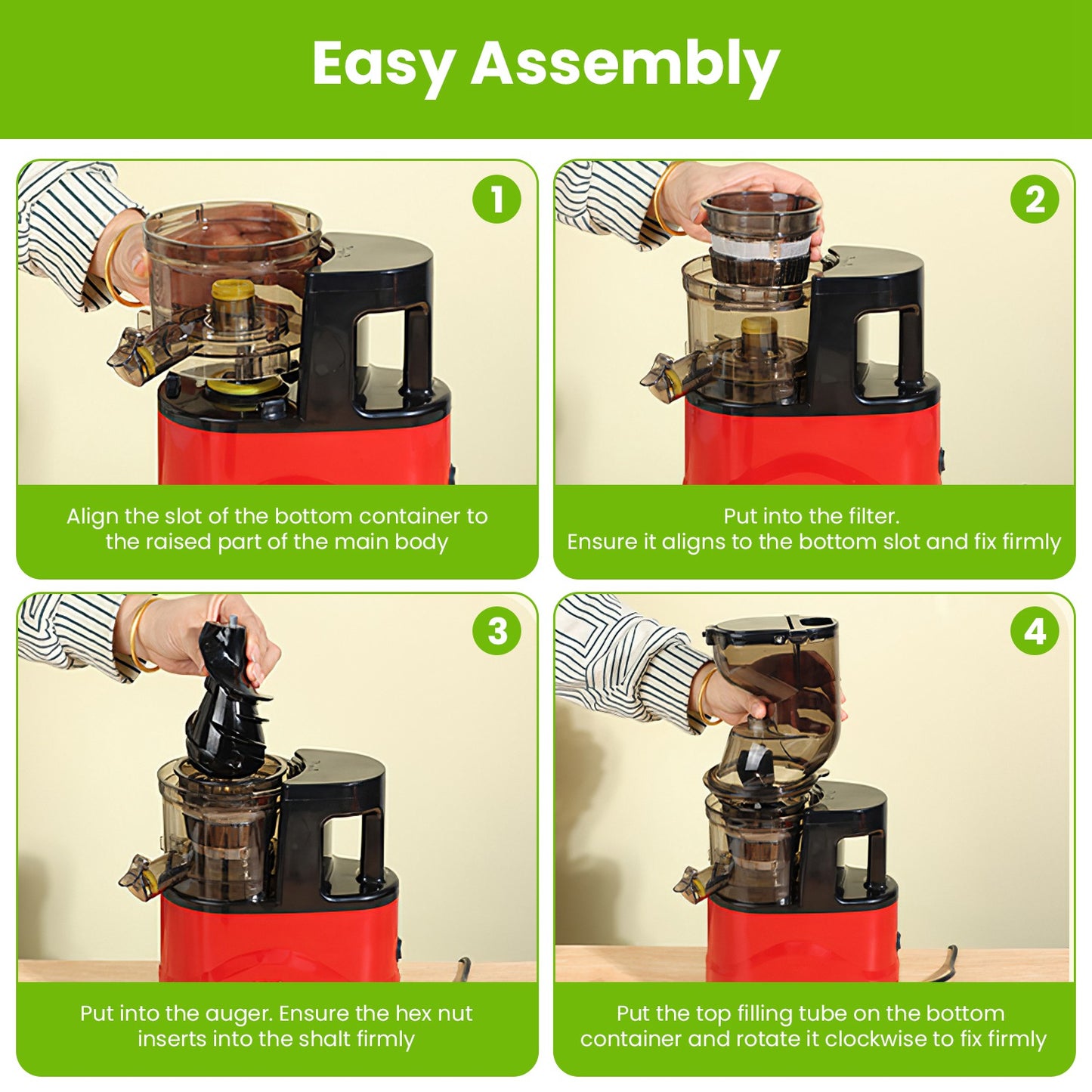 Easy Assembly

1

Align the slot of the bottom container to the raised part of the main body

2

Put into the filter.
Ensure it aligns to the bottom slot and fix firmly

3

Put into the auger. Ensure the hex nut inserts into the shalt firmly

4

Put the top filling tube on the bottom container and rotate it clockwise to fix firmly