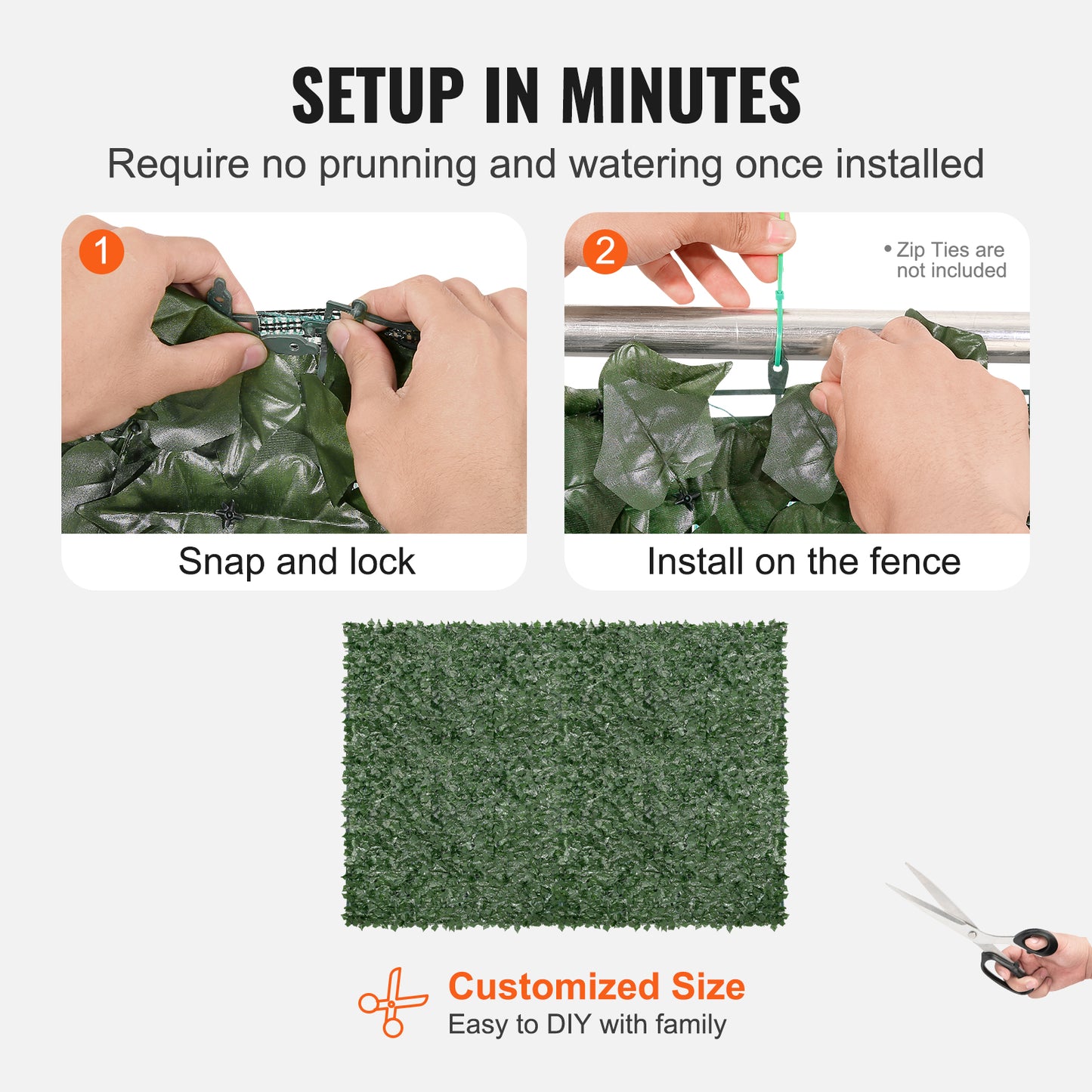 SETUP IN MINUTES

Require no prunning and watering once installed

1

Snap and lock

2

• Zip Ties are not included

Install on the fence

Customized Size

Easy to DIY with family