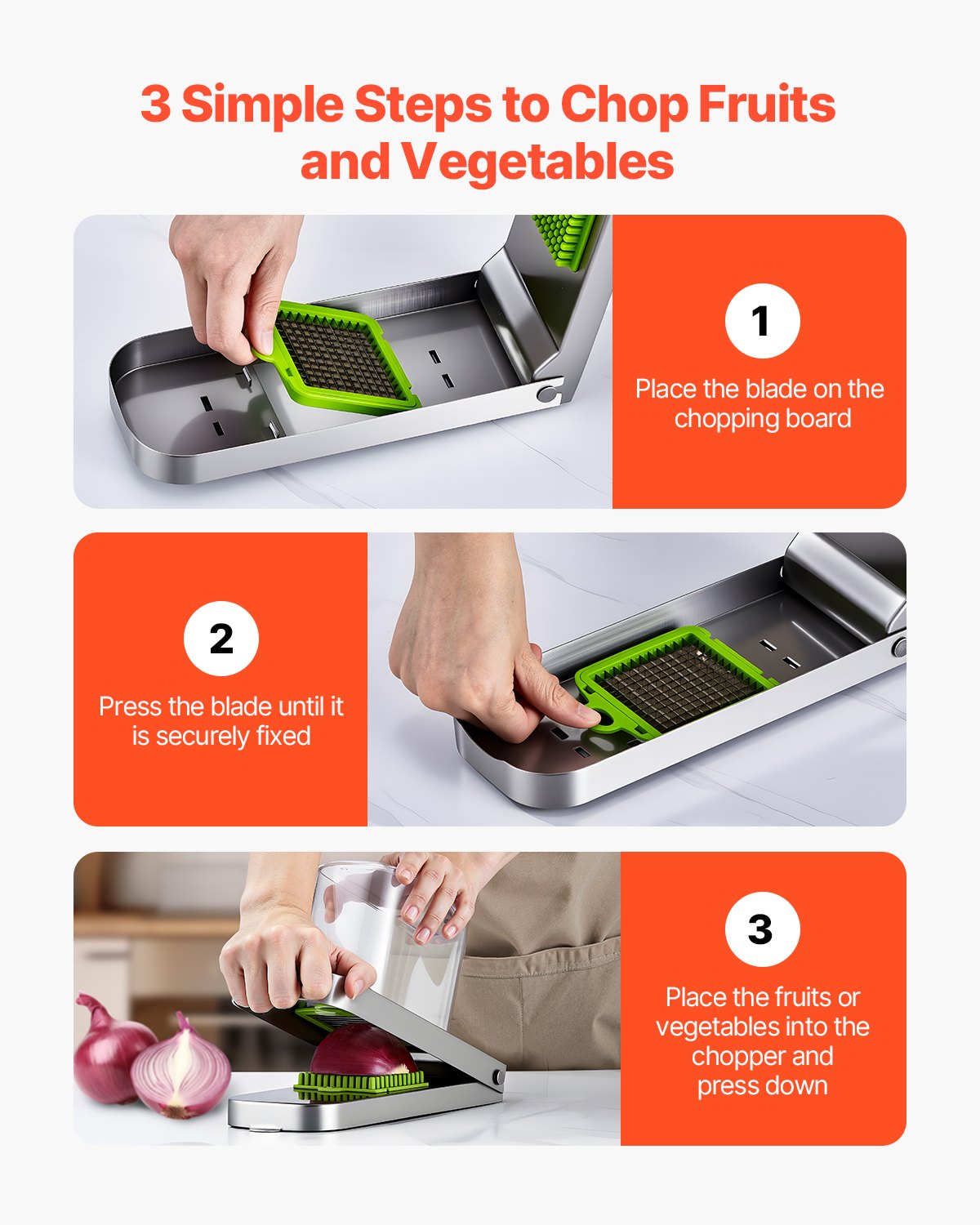 3 Simple Steps to Chop Fruits and Vegetables

1

Place the blade on the chopping board

2

Press the blade until it is securely fixed

3

Place the fruits or vegetables into the chopper and press down